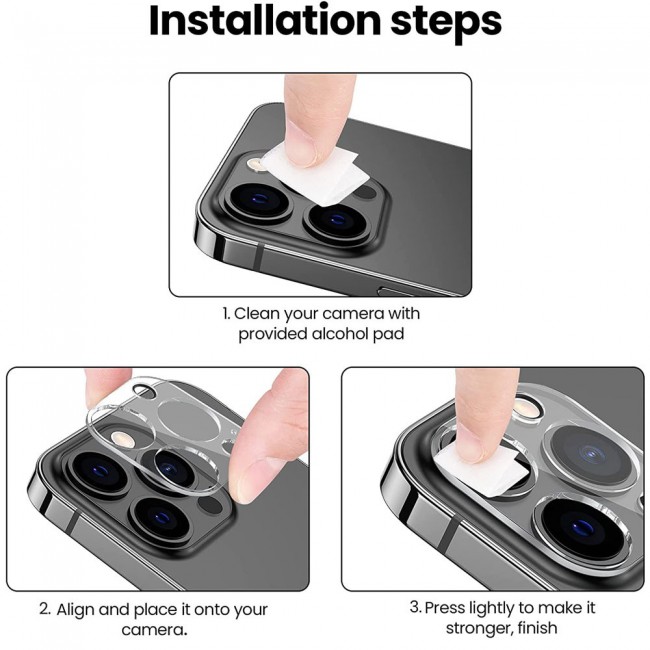 Installation steps

1. Clean your camera with provided alcohol pad

2. Align and place it onto your camera.

3. Press lightly to make it stronger, finish